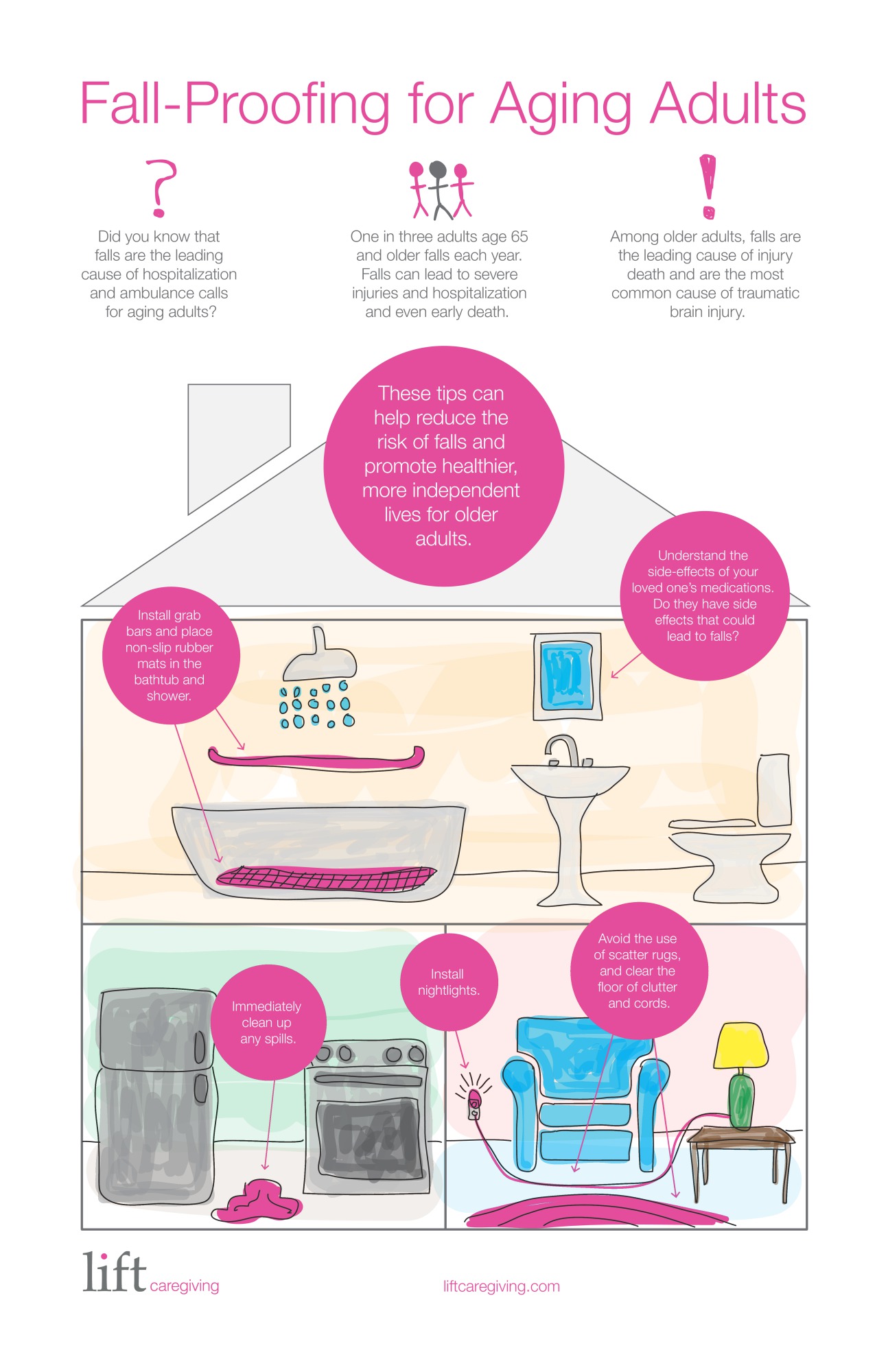 Fall-Proofing for Aging Adults

Did you know that falls are the leading cause of hospitalization and ambulance calls for aging adults?

One in three adults age 65 and older falls each year. Falls can lead to severe injuries and hospitalization and even early death.

Among older adults, falls are the leading cause of injury death and are the most common cause of traumatic brain injury.

These tips can help reduce the risk of falls and promote healthier, more independent lives for older adults.

Understand the side-effects of your loved one's medications. Do they have side effects that could lead to falls?

Install grab bars and place non-slip rubber mats in the bathtub and shower.

Immediately clean up any spills.

Install nightlights.

Avoid the use of scatter rugs, and clear the floor of clutter and cords.

lift caregiving

liftcaregiving.com